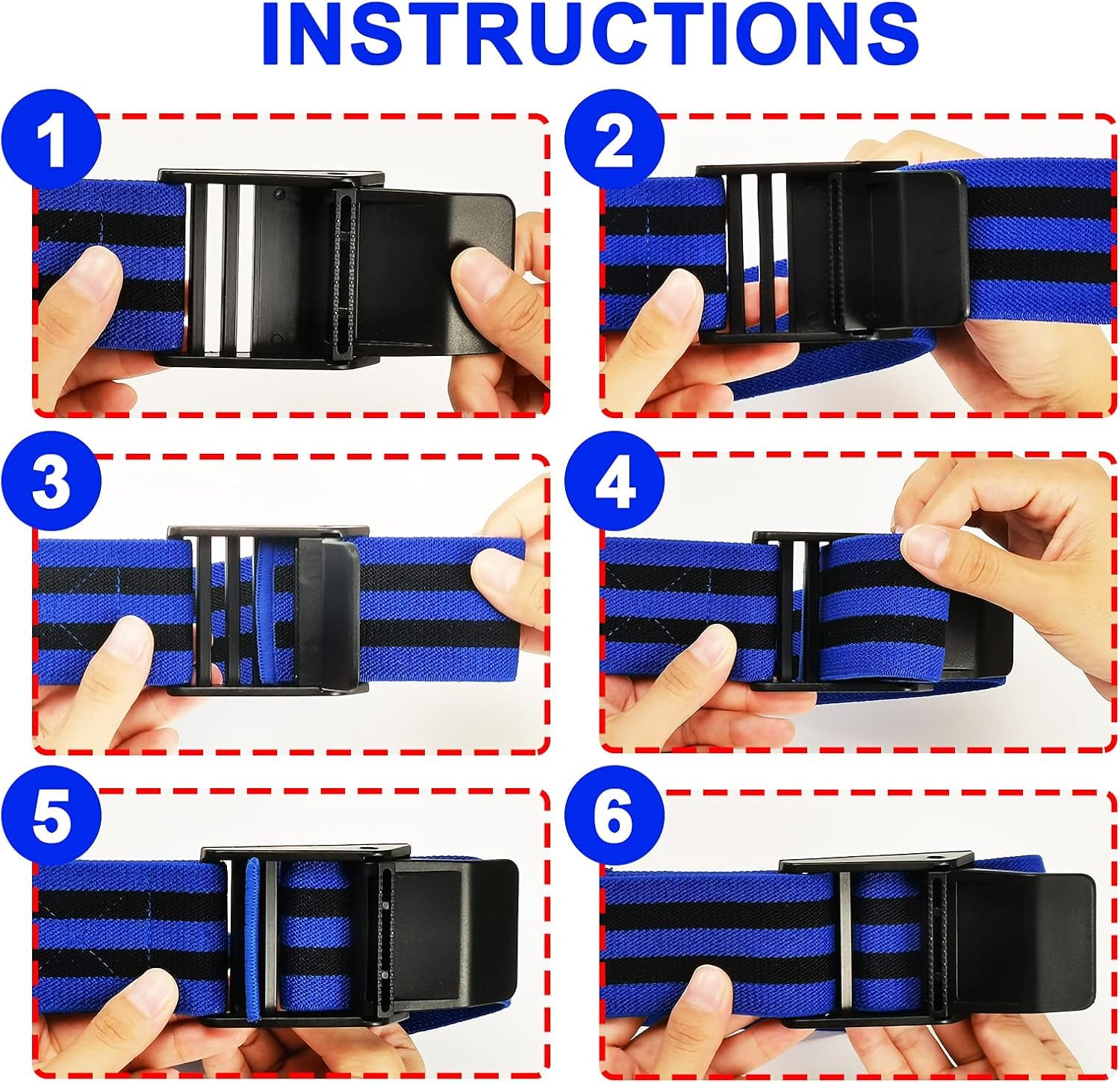 INSTRUCTIONS

1

2

3

4

5

6