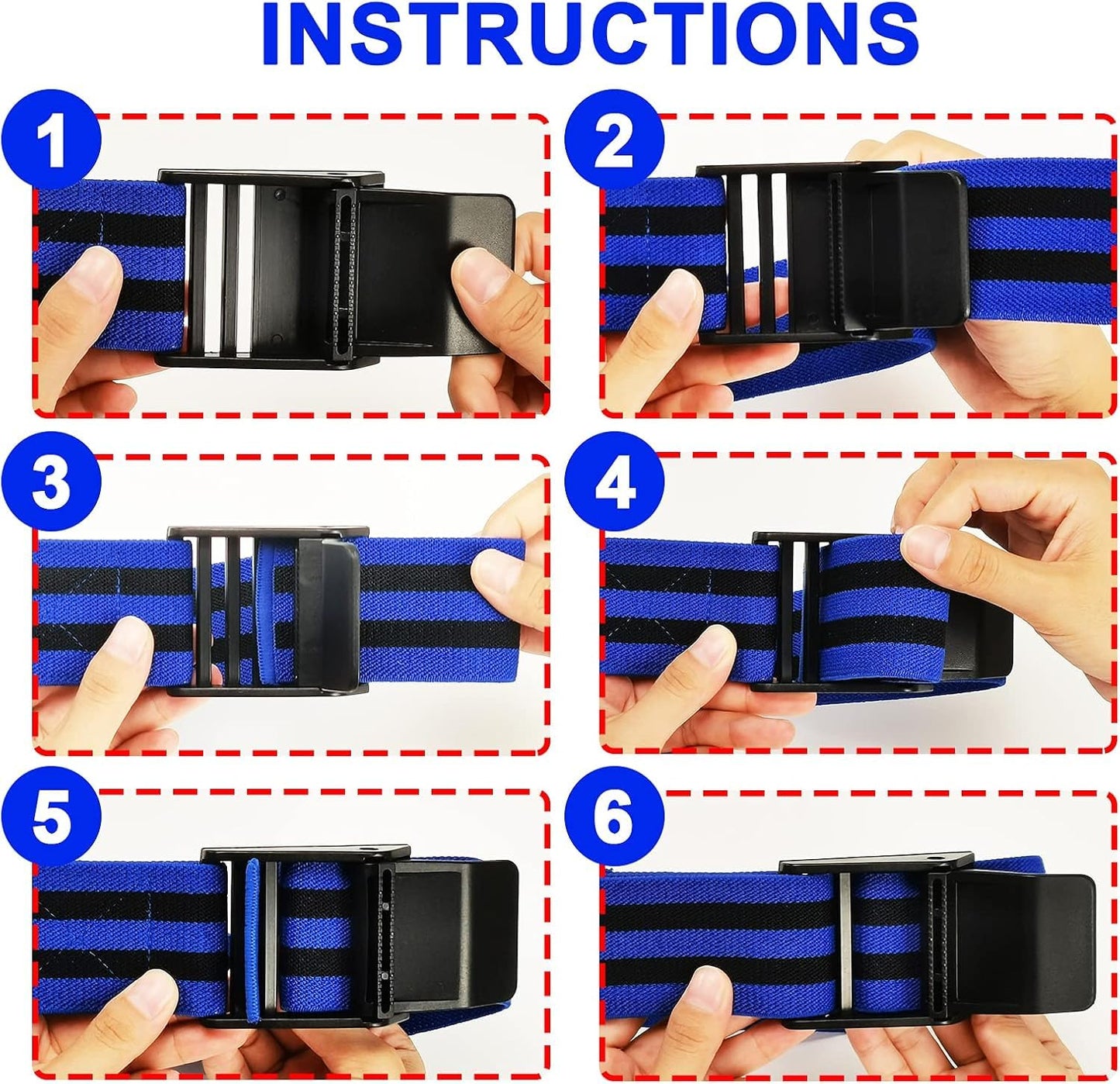 INSTRUCTIONS

1

2

3

4

5

6