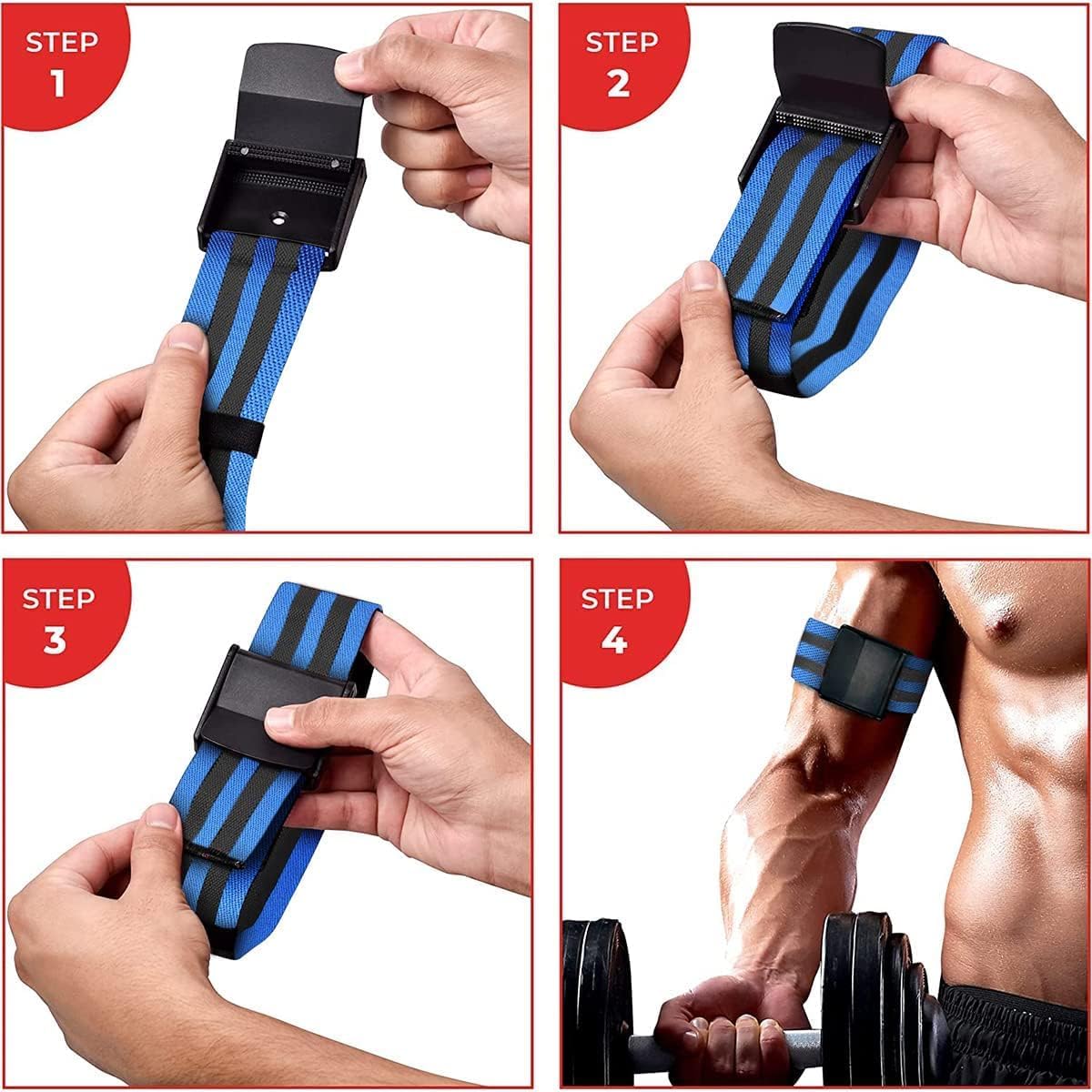 STEP 1

STEP 2

STEP 3

STEP 4