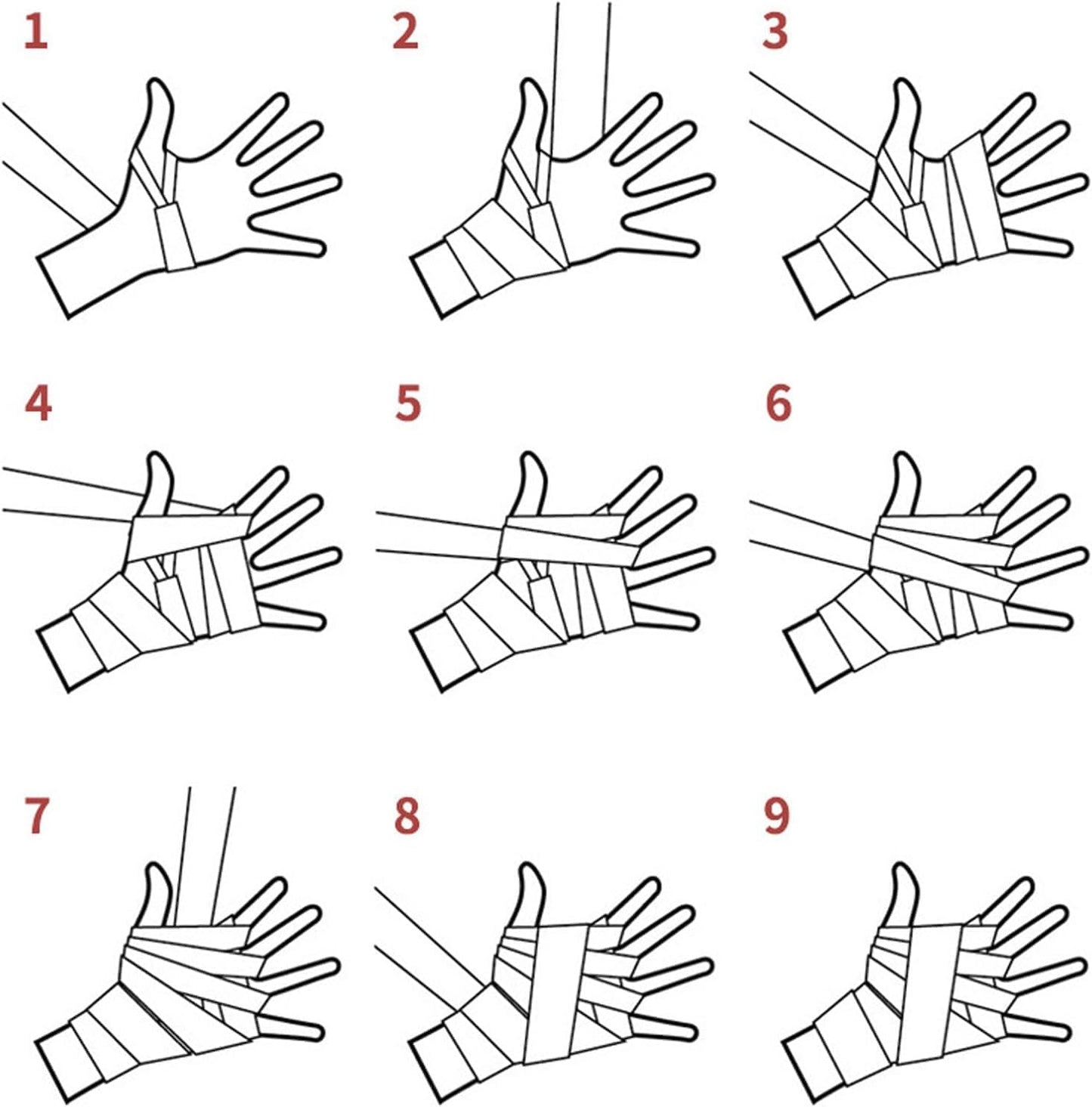 1

2

3

4

5

6

7

8

9