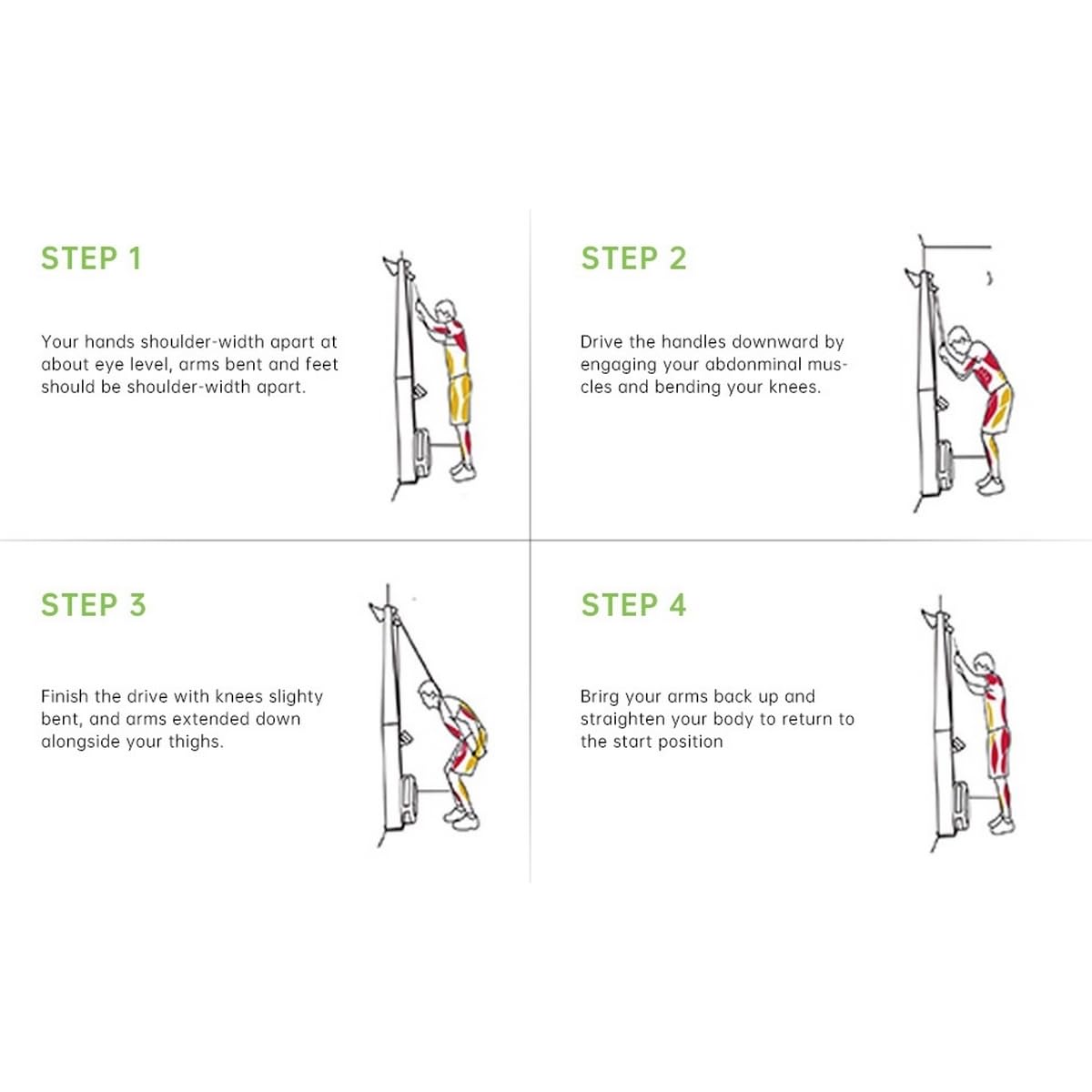 STEP 1

Your hands shoulder-width apart at about eye level, arms bent and feet should be shoulder-width apart.

STEP 2

Drive the handles downward by engaging your abdonminal muscles and bending your knees.

STEP 3

Finish the drive with knees slighty bent, and arms extended down alongside your thighs.

STEP 4

Brirg your arms back up and straighten your body to return to the start position